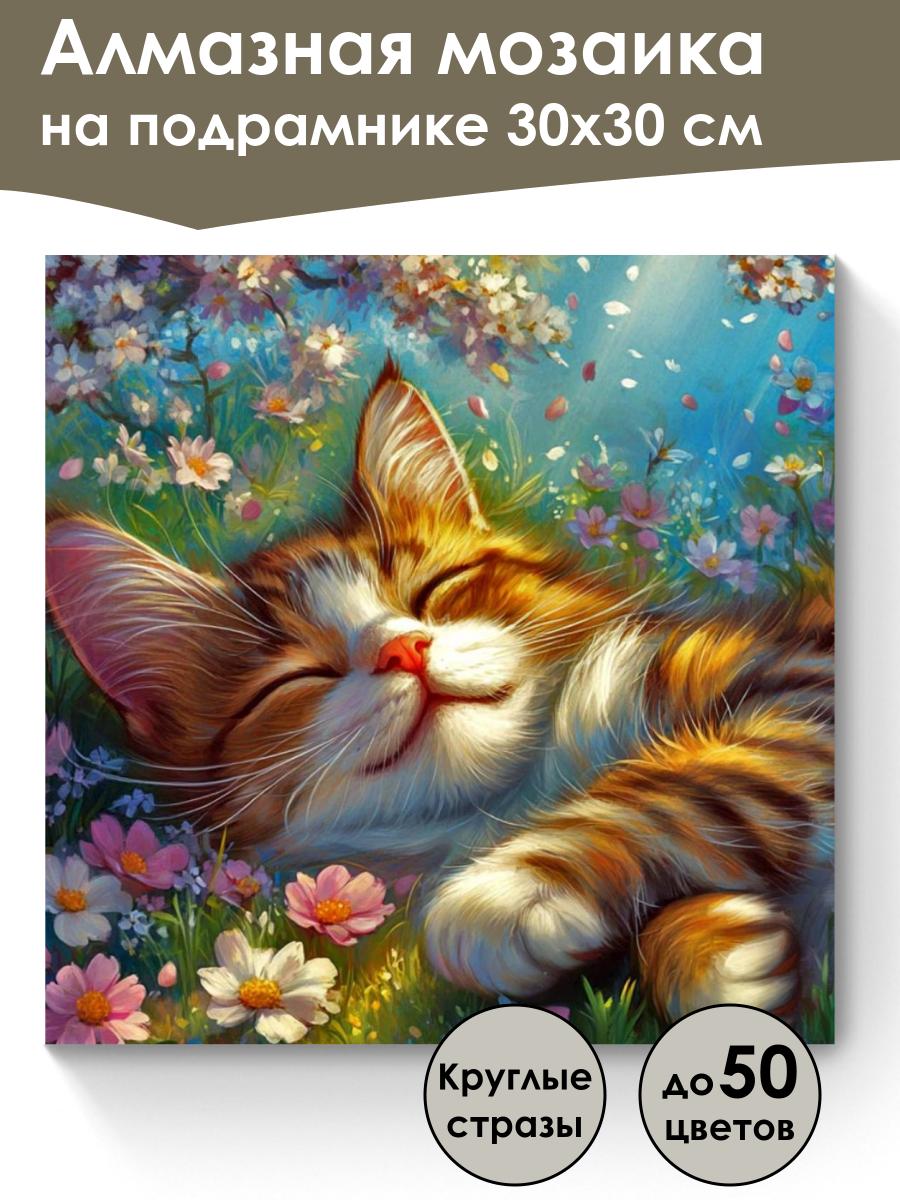 Алмазная мозаика на подрамнике 30х30 см

Круглые стразы

до 50 цветов