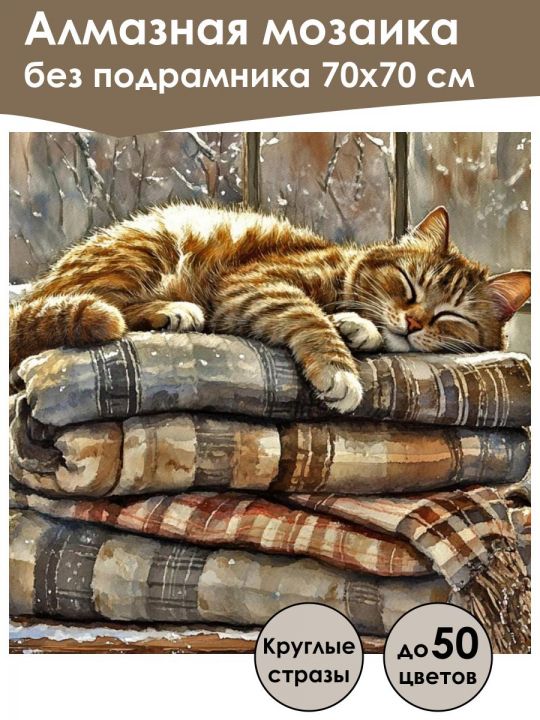 Алмазная мозаика
без подрамника 70х70 см

Круглые стразы

до 50 цветов