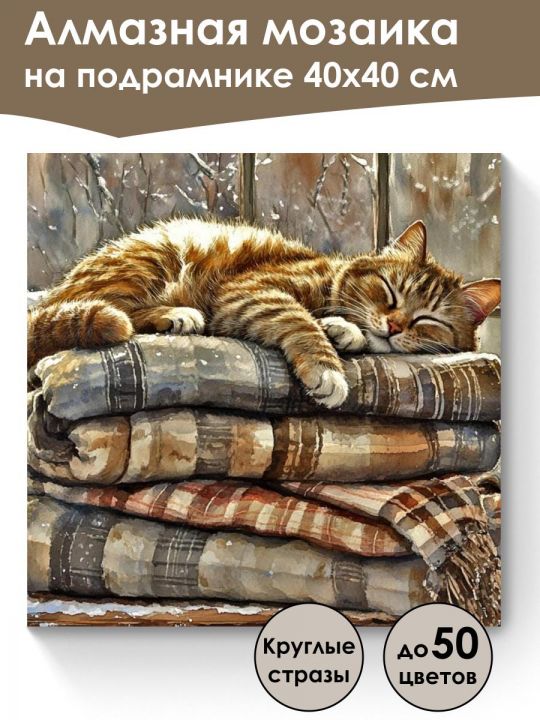 Алмазная мозаика
на подрамнике 40х40 см

Круглые стразы

до 50 цветов