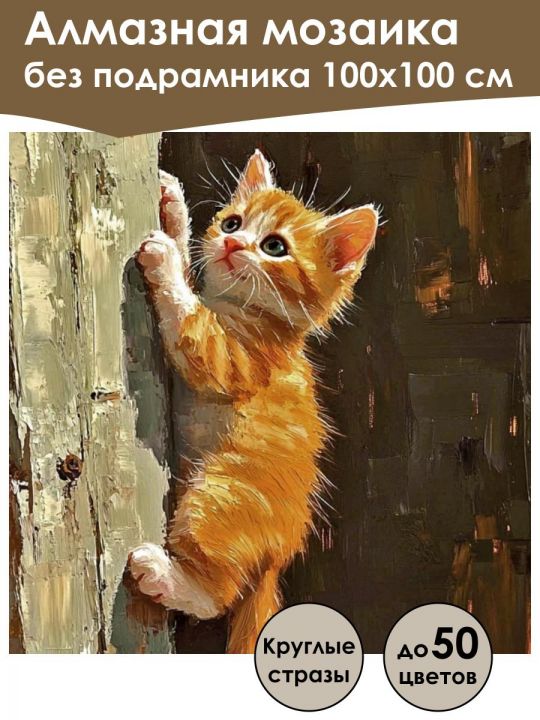 Алмазная мозаика
без подрамника 100х100 см

Круглые стразы

до 50 цветов