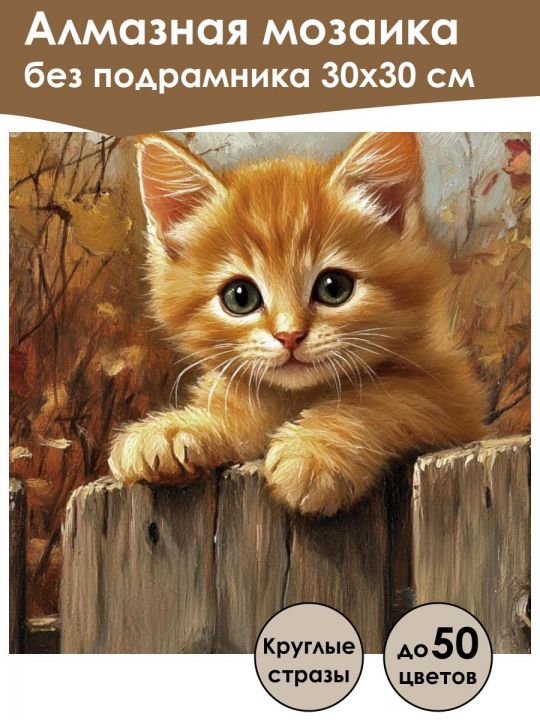 Алмазная мозаика
без подрамника 30х30 см

Круглые стразы

до 50 цветов