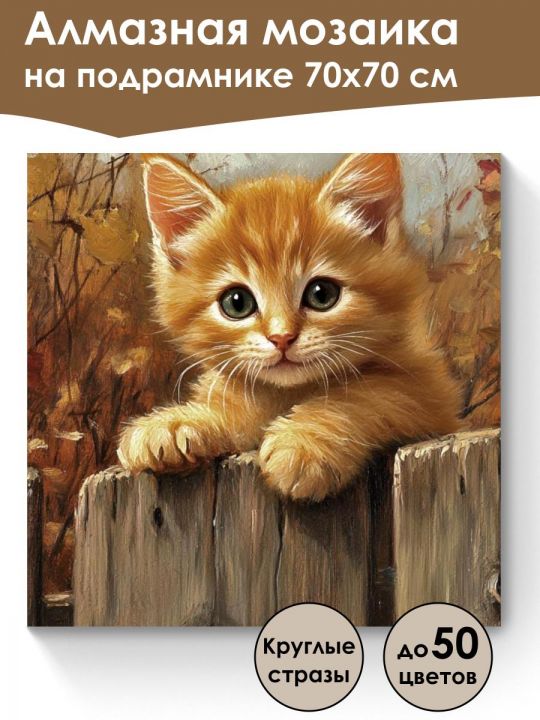 Алмазная мозаика
на подрамнике 70х70 см

Круглые стразы

до 50 цветов