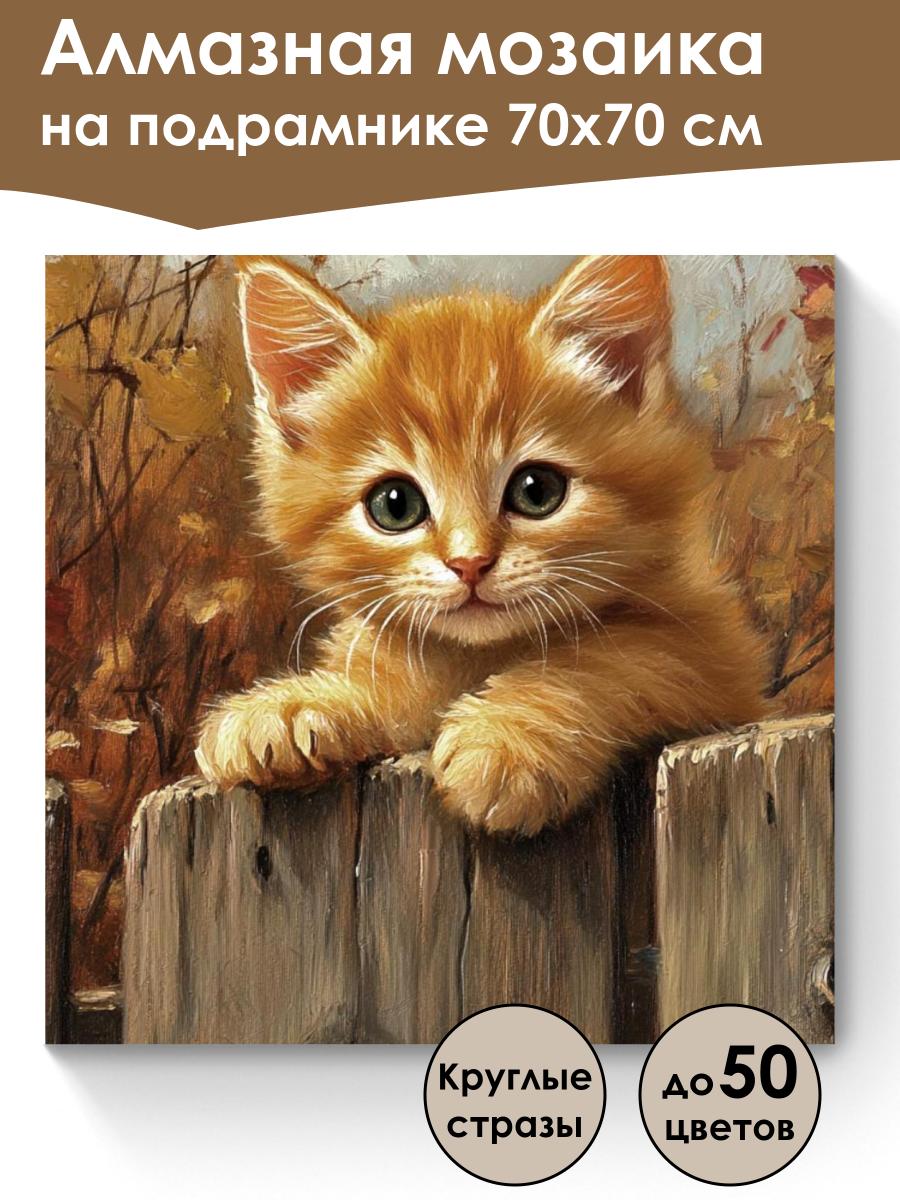 Алмазная мозаика на подрамнике 70х70 см

Круглые стразы

до 50 цветов