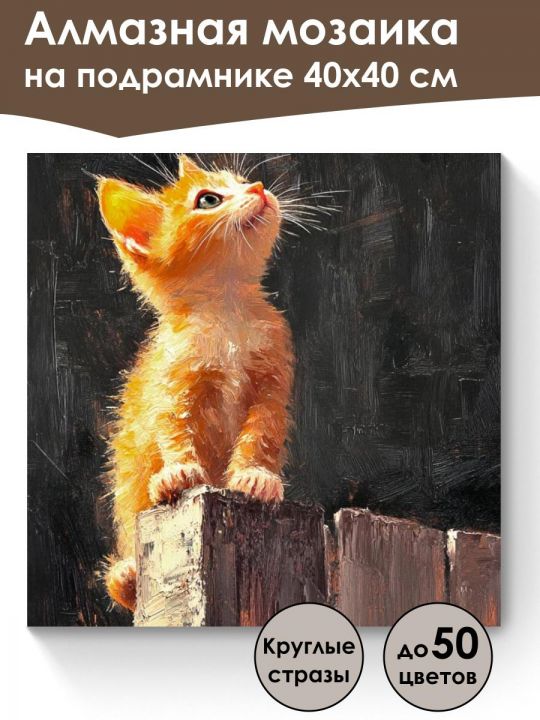 Алмазная мозаика на подрамнике 40х40 см

Круглые стразы

до 50 цветов