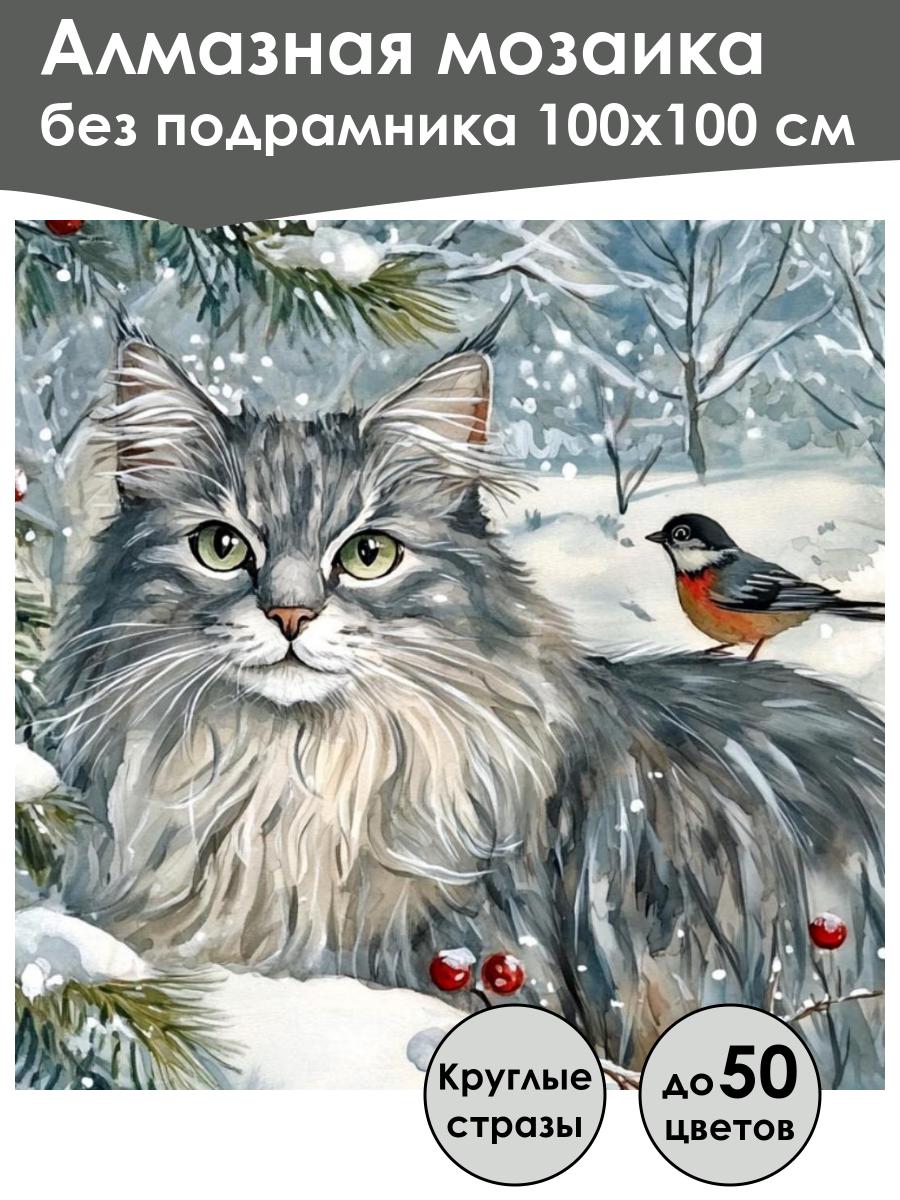 Алмазная мозаика без подрамника 100x100 см

Круглые стразы

до 50 цветов