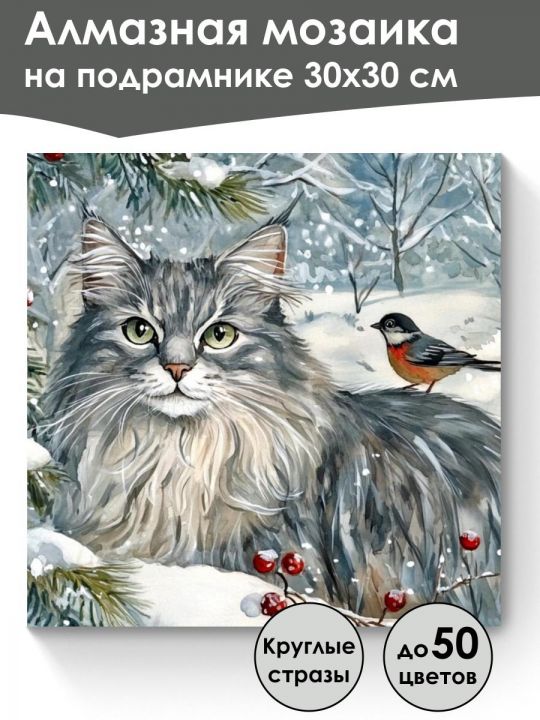 Алмазная мозаика
на подрамнике 30х30 см

Круглые стразы

до 50 цветов