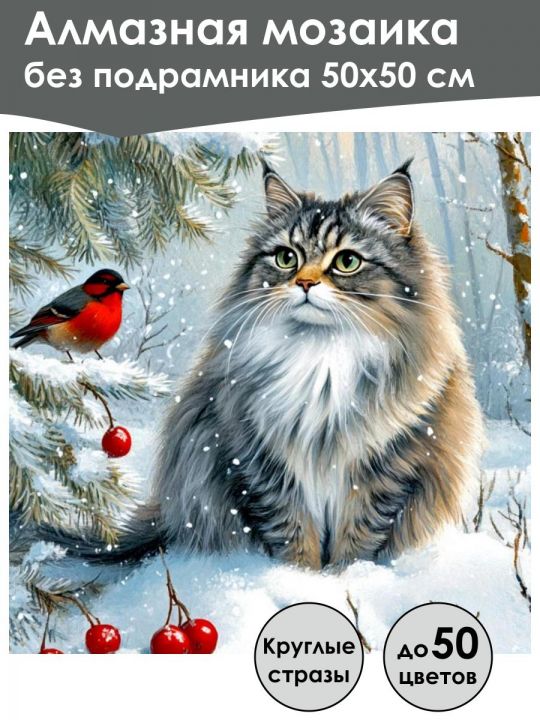 Алмазная мозаика
без подрамника 50х50 см

Круглые стразы

до 50 цветов