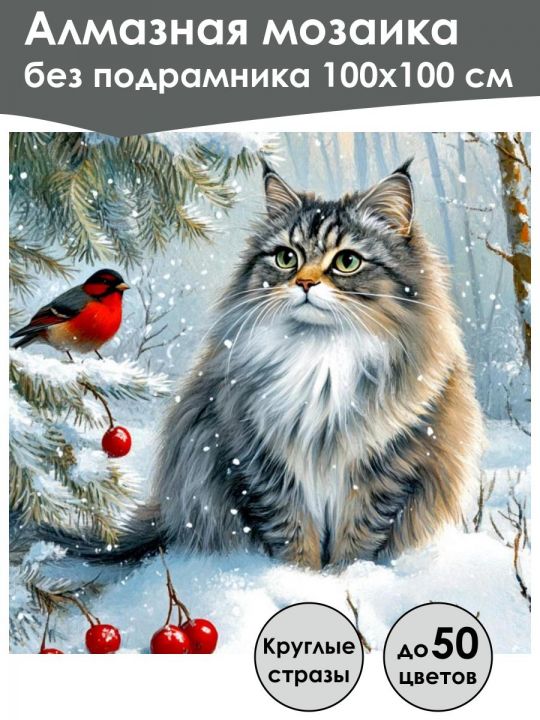 Алмазная мозаика
без подрамника 100х100 см

Круглые стразы

до 50 цветов