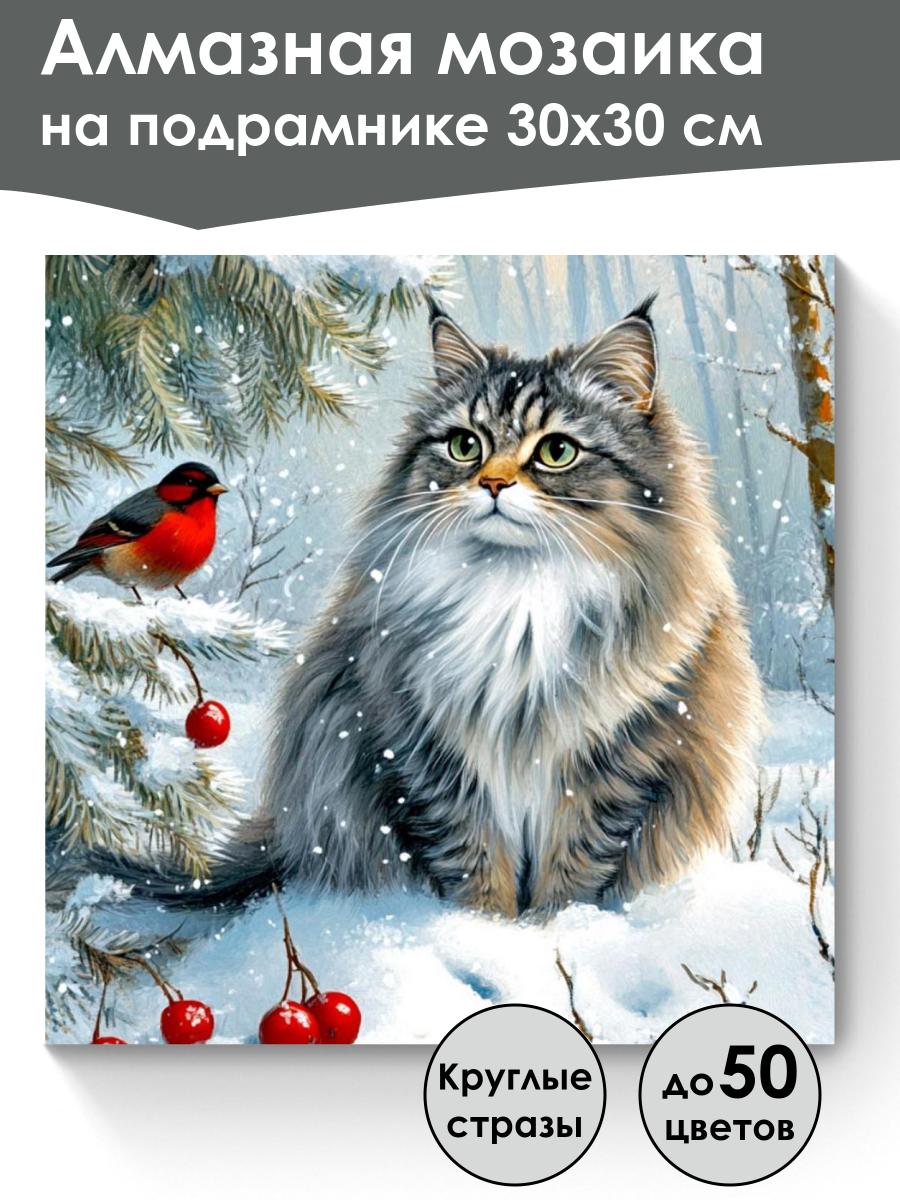 Алмазная мозаика на подрамнике 30х30 см

Круглые стразы

до 50 цветов