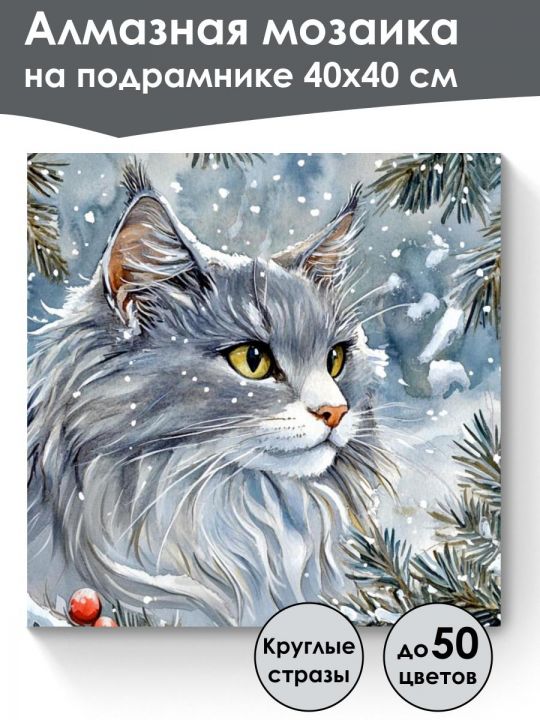 Алмазная мозаика
на подрамнике 40х40 см

Круглые стразы

до 50 цветов