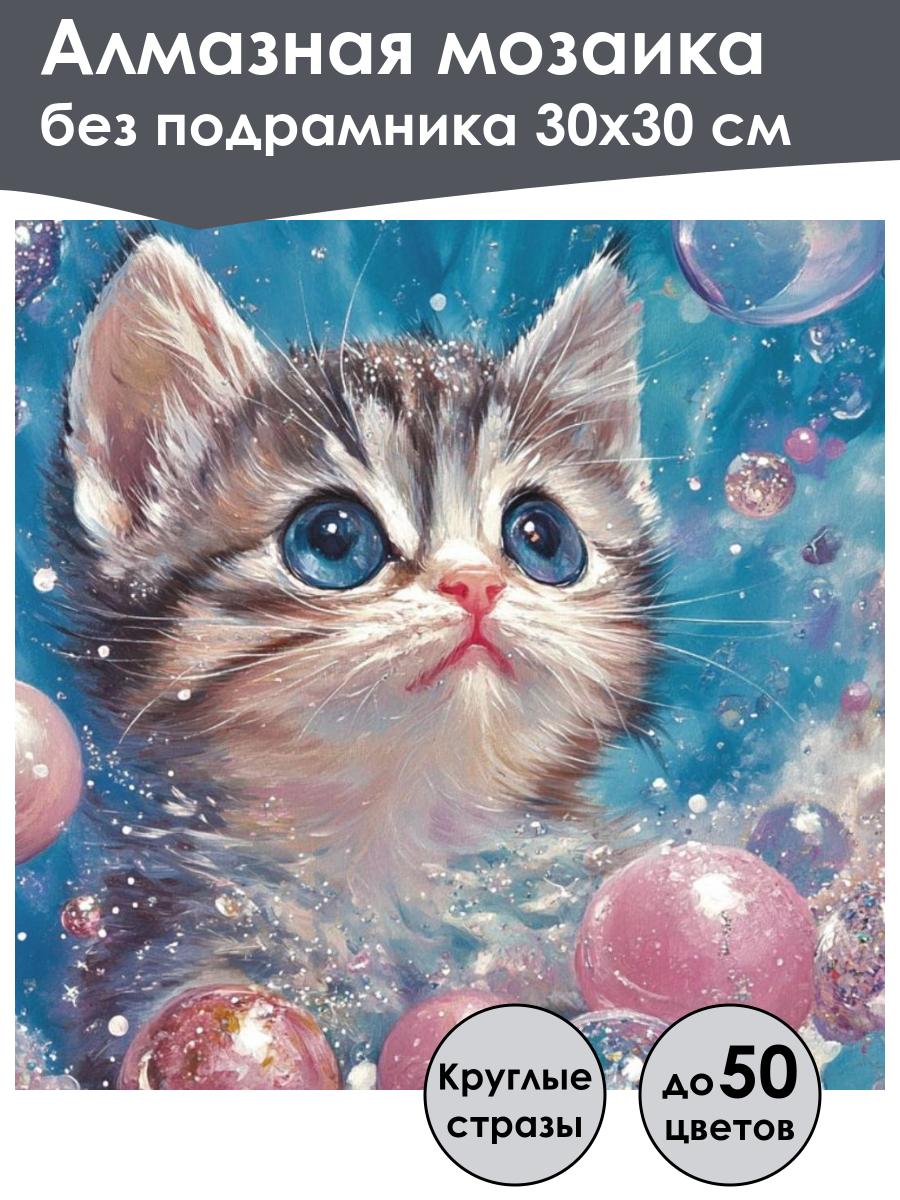 Алмазная мозаика
без подрамника 30х30 см

Круглые стразы

до 50 цветов