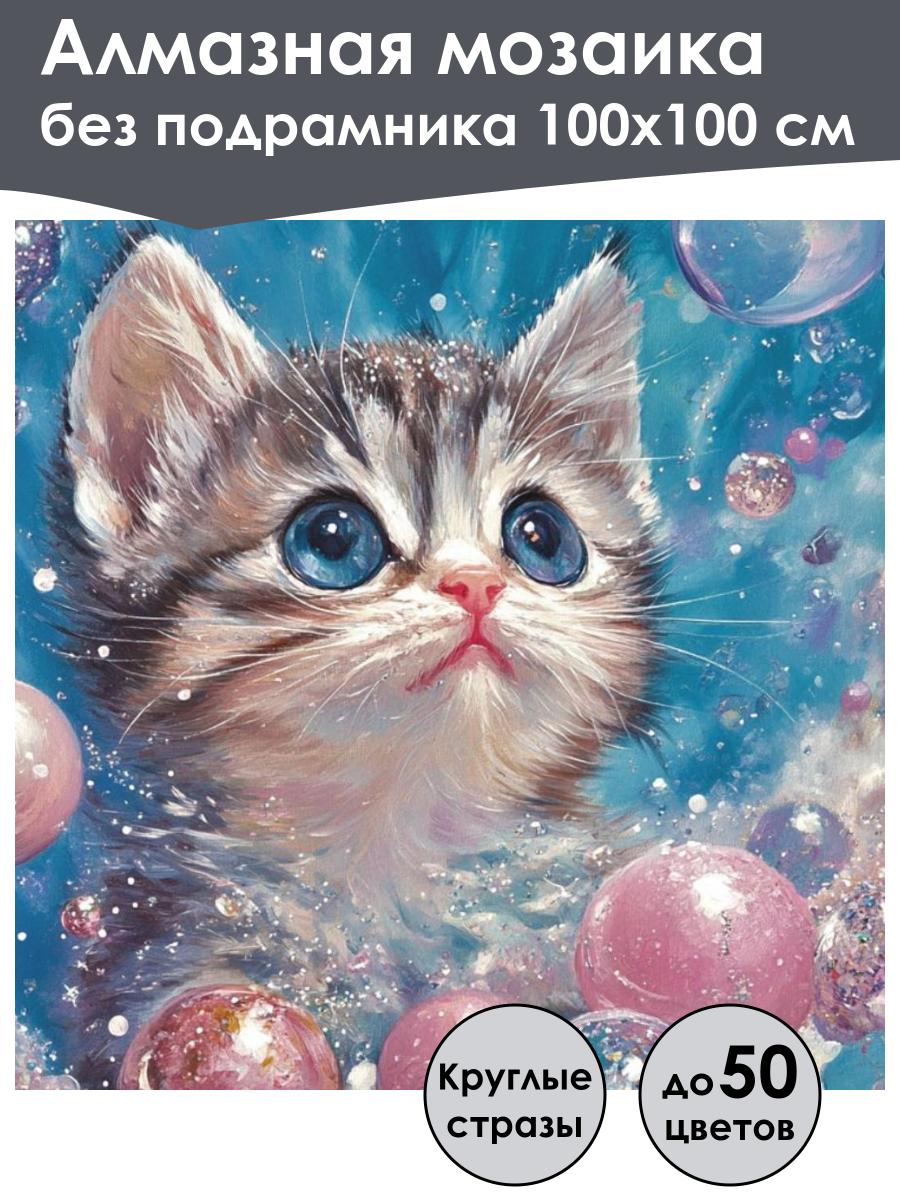 Алмазная мозаика
без подрамника 100х100 см

Круглые стразы

до 50 цветов