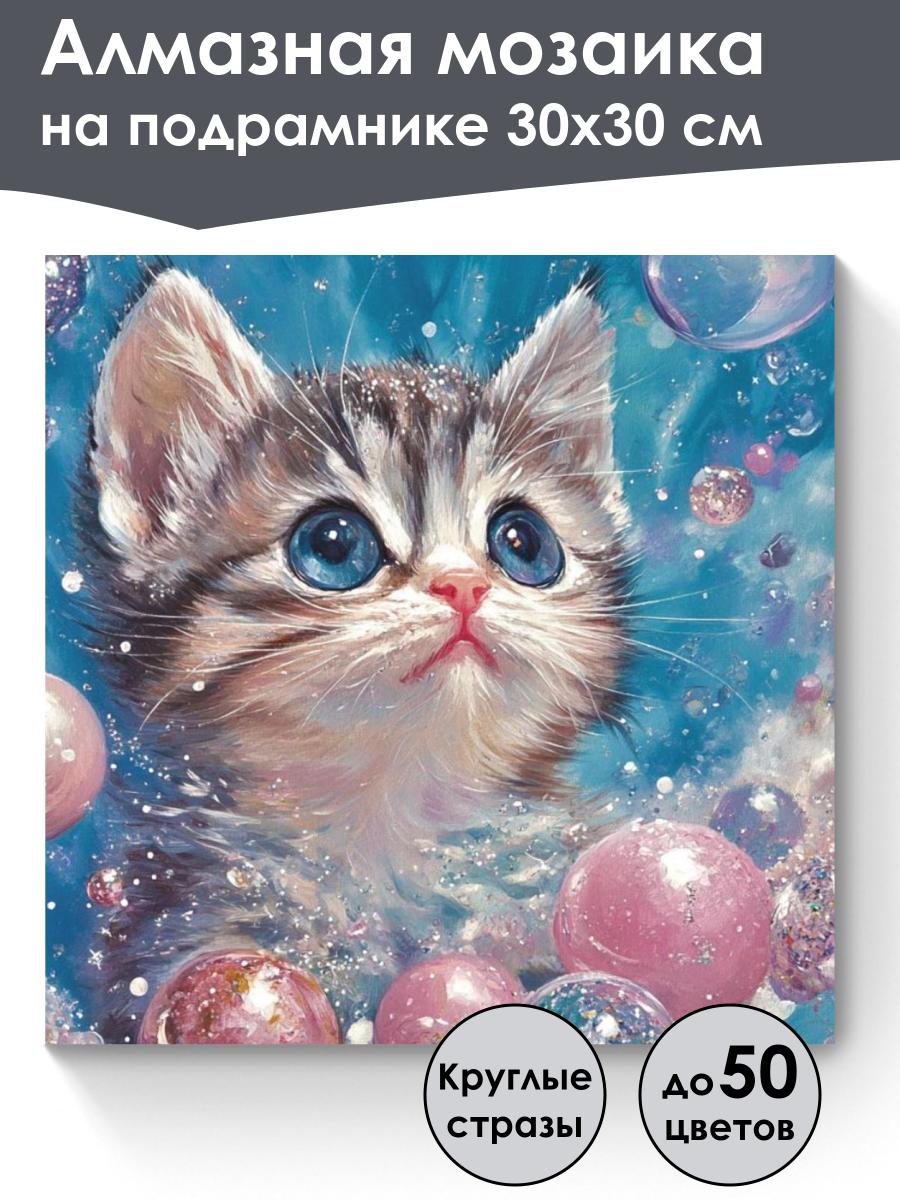 Алмазная мозаика на подрамнике 30x30 см

Круглые стразы

до 50 цветов