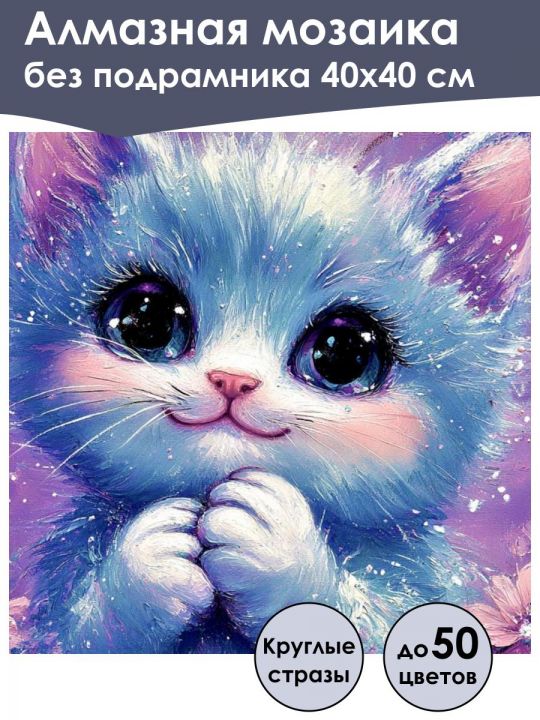 Алмазная мозаика без подрамника 40х40 см

Круглые стразы

до 50 цветов