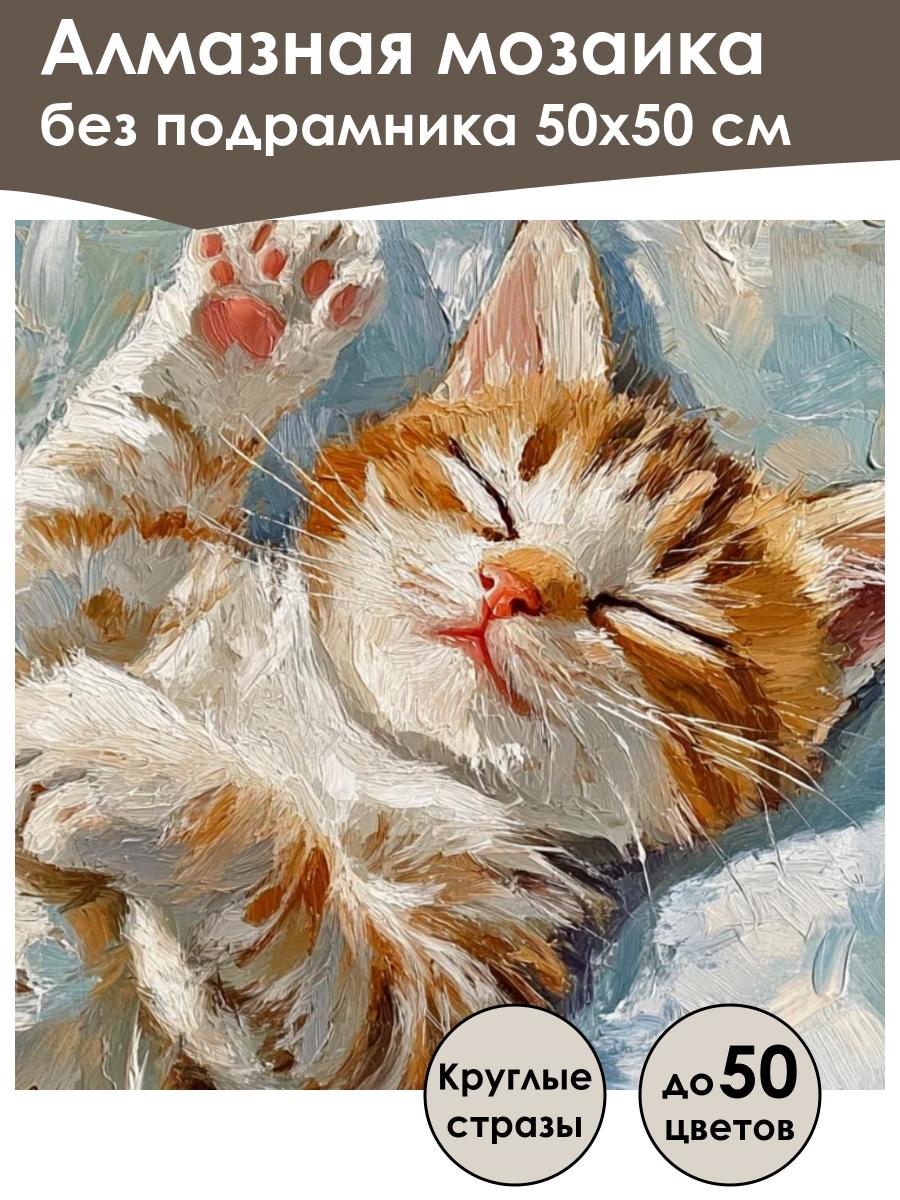 Алмазная мозаика
без подрамника 50х50 см

Круглые стразы

до 50 цветов