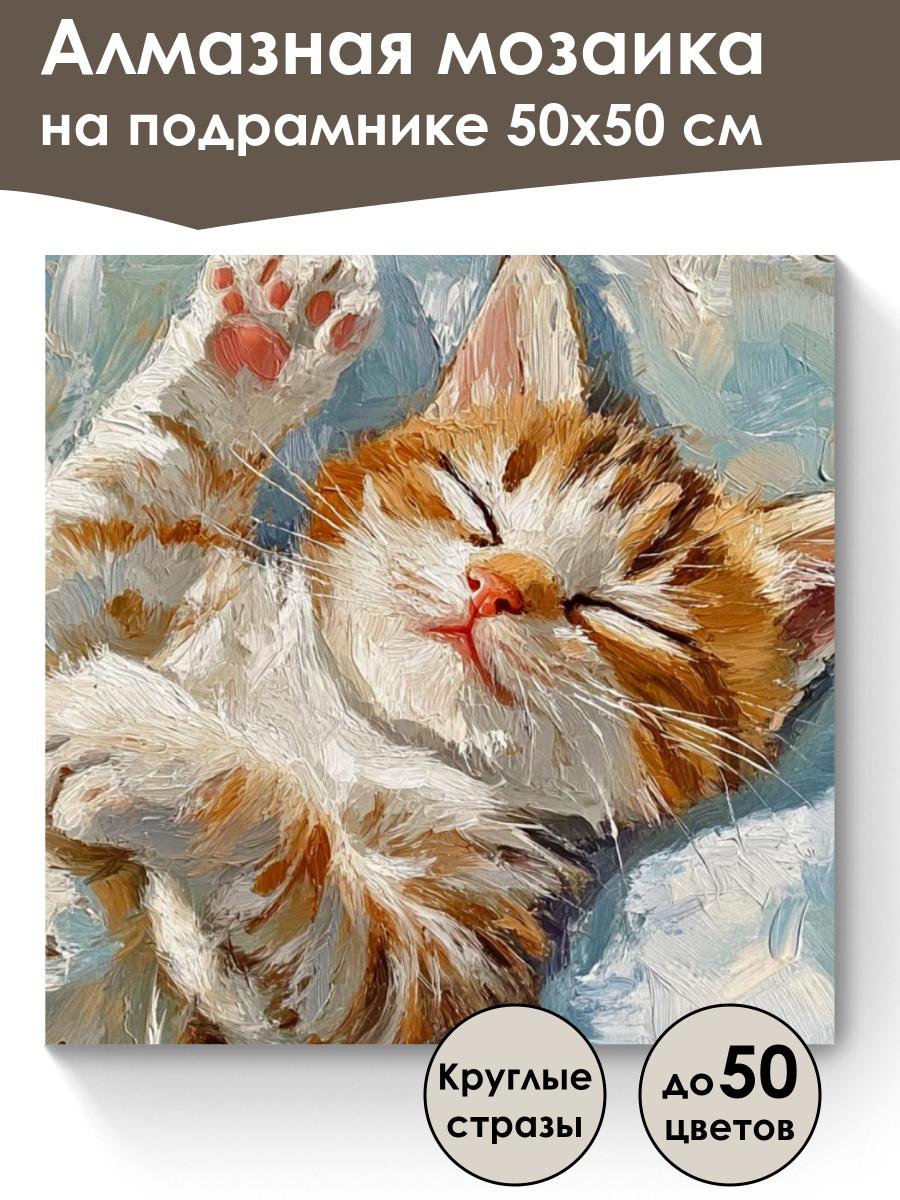 Алмазная мозаика на подрамнике 50х50 см

Круглые стразы

до 50 цветов