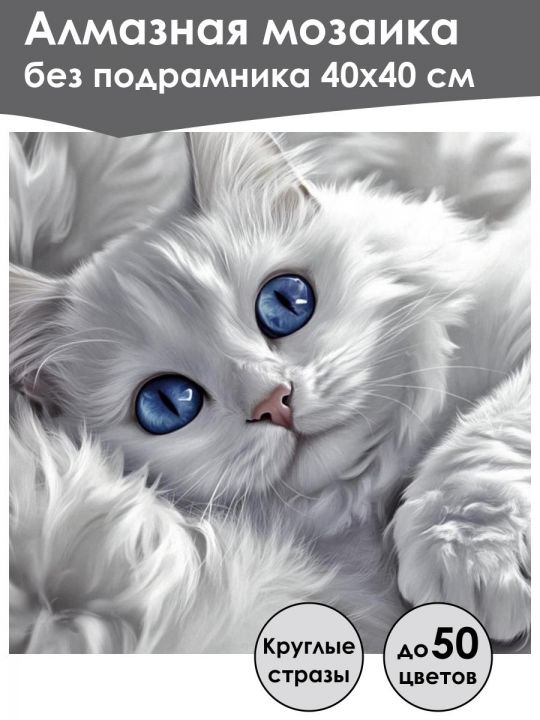 Алмазная мозаика
без подрамника 40х40 см

Круглые стразы

до 50 цветов