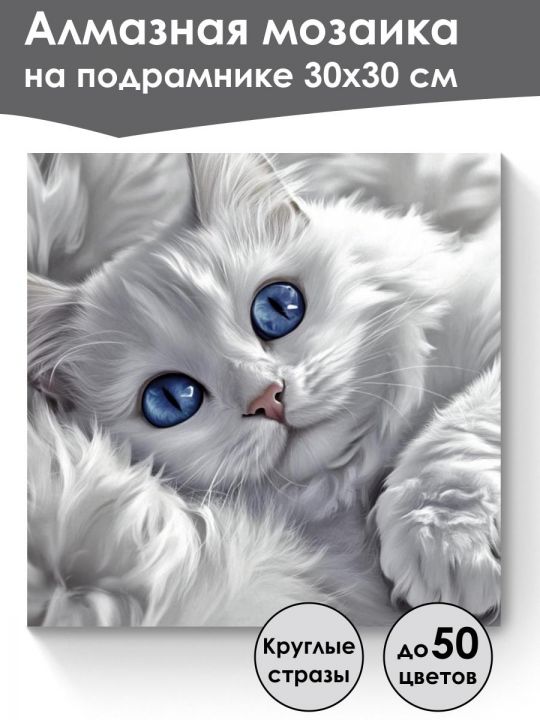 Алмазная мозаика
на подрамнике 30х30 см

Круглые стразы

до 50 цветов