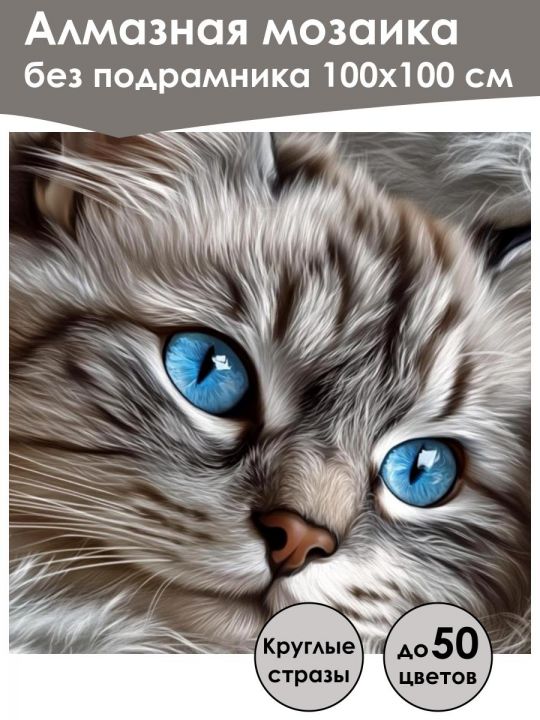 Алмазная мозаика
без подрамника 100х100 см

Круглые стразы

до 50 цветов