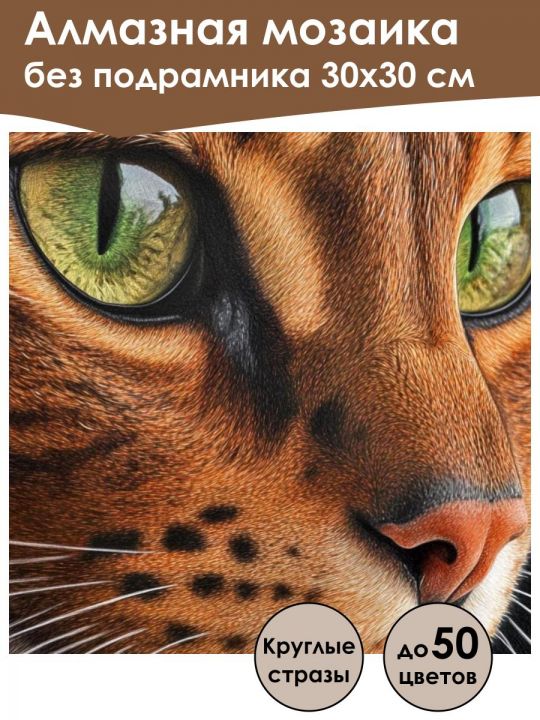 Алмазная мозаика
без подрамника 30х30 см

Круглые стразы

до 50 цветов