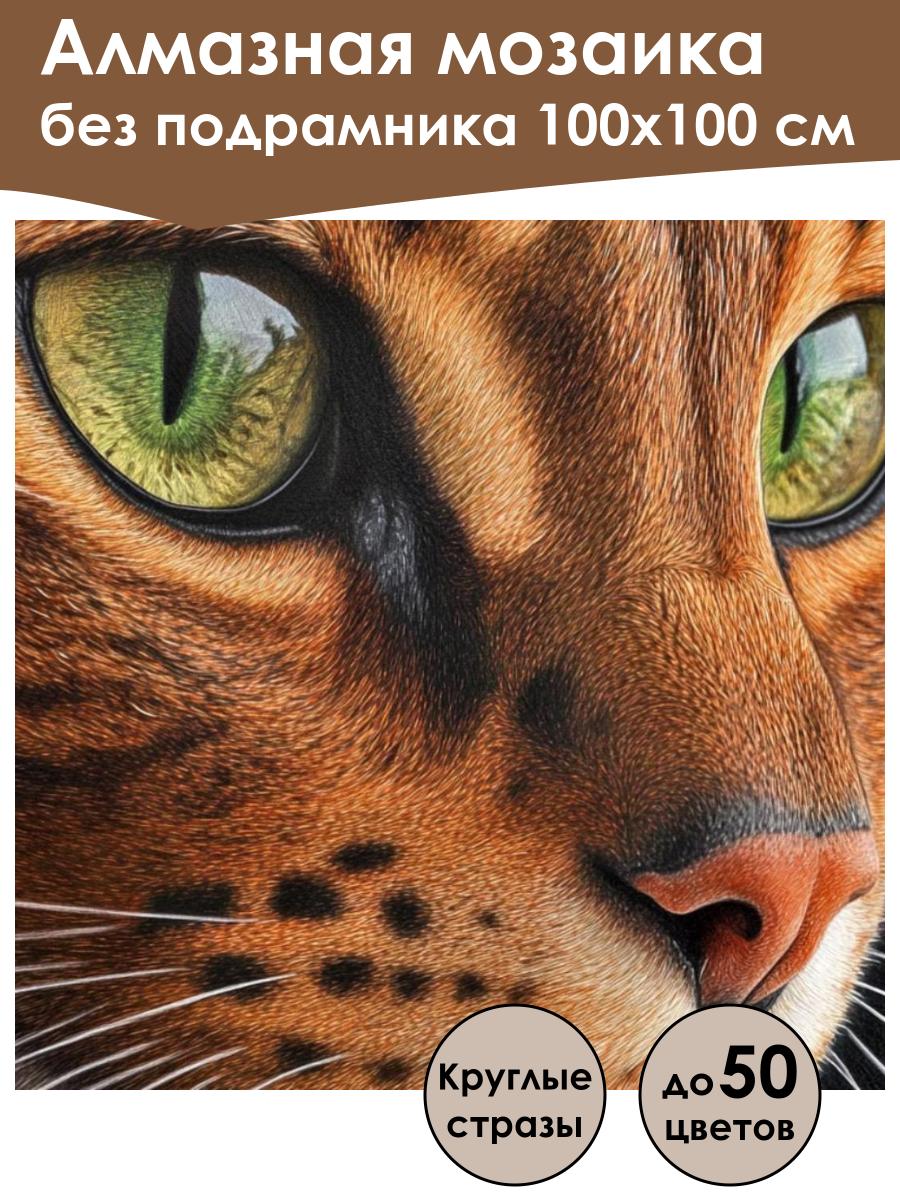 Алмазная мозаика
без подрамника 100х100 см

Круглые стразы

до 50 цветов