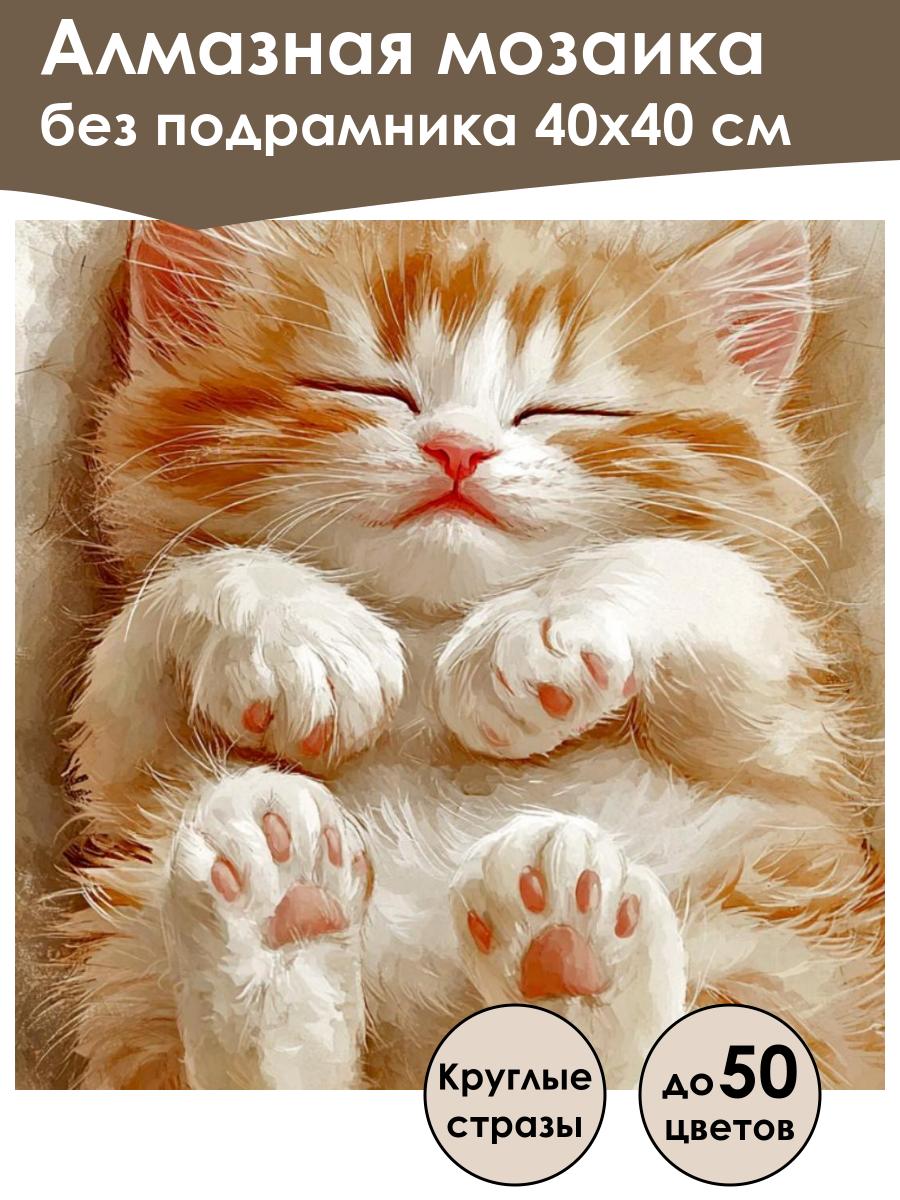 Алмазная мозаика
без подрамника 40х40 см

Круглые стразы

до 50 цветов