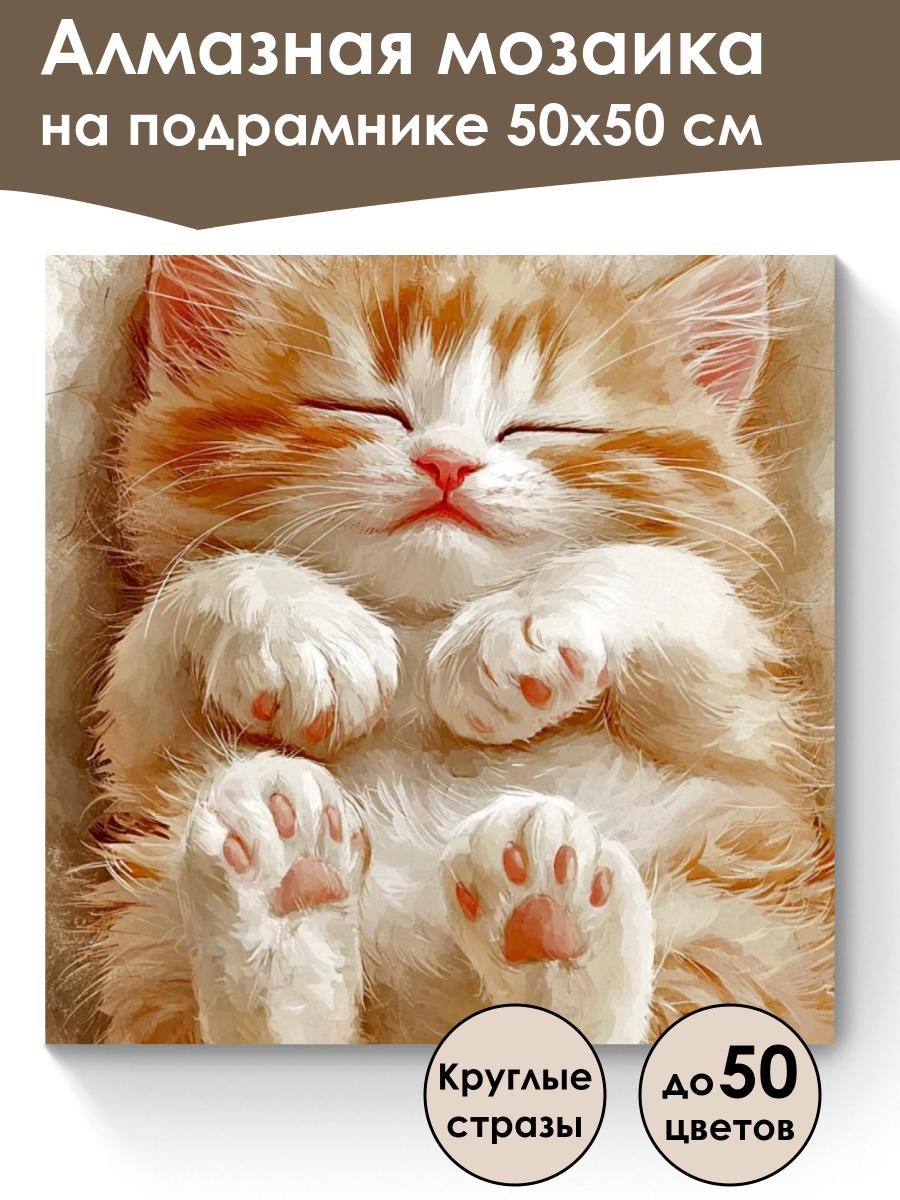 Алмазная мозаика на подрамнике 50х50 см

Круглые стразы

до 50 цветов