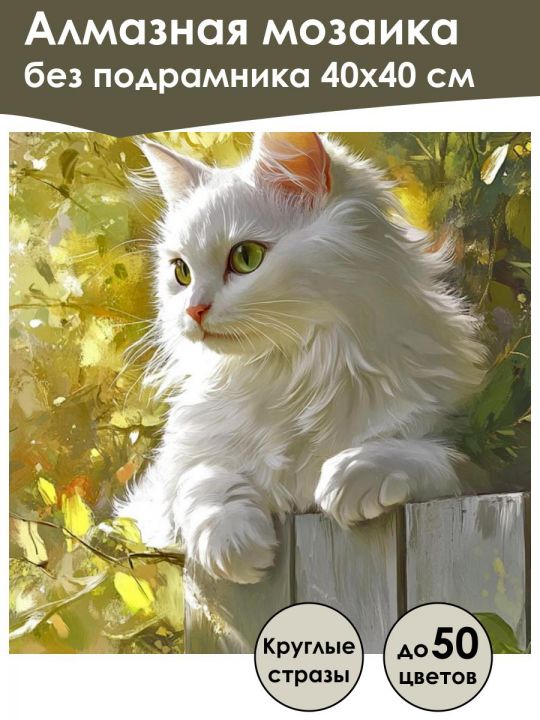 Алмазная мозаика
без подрамника 40х40 см

Круглые стразы

до 50 цветов