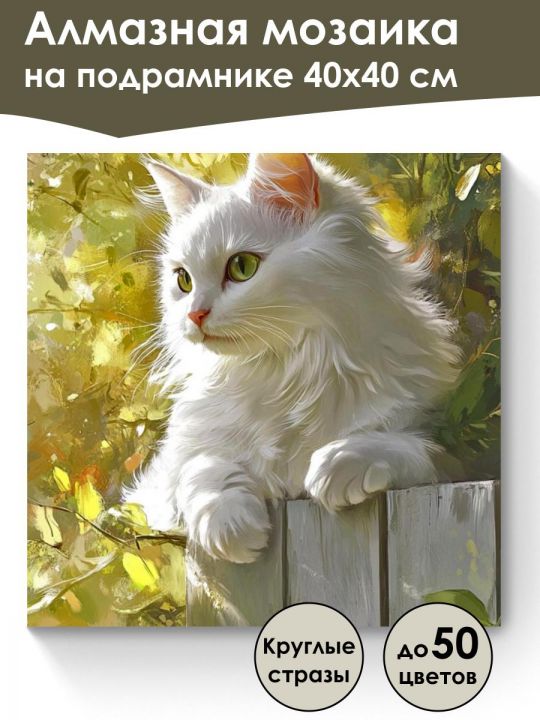 Алмазная мозаика
на подрамнике 40х40 см

Круглые стразы

до 50 цветов