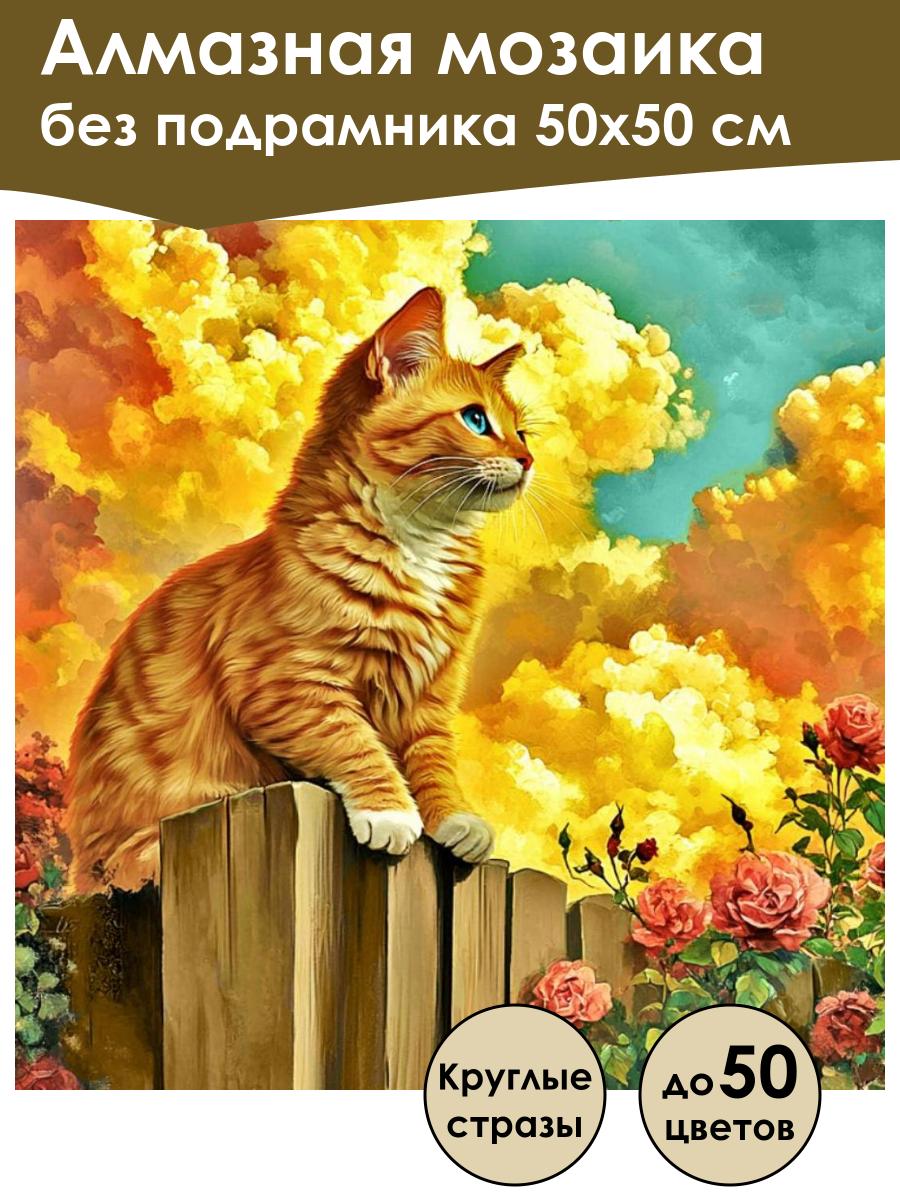 Алмазная мозаика
без подрамника 50х50 см

Круглые стразы

до 50 цветов