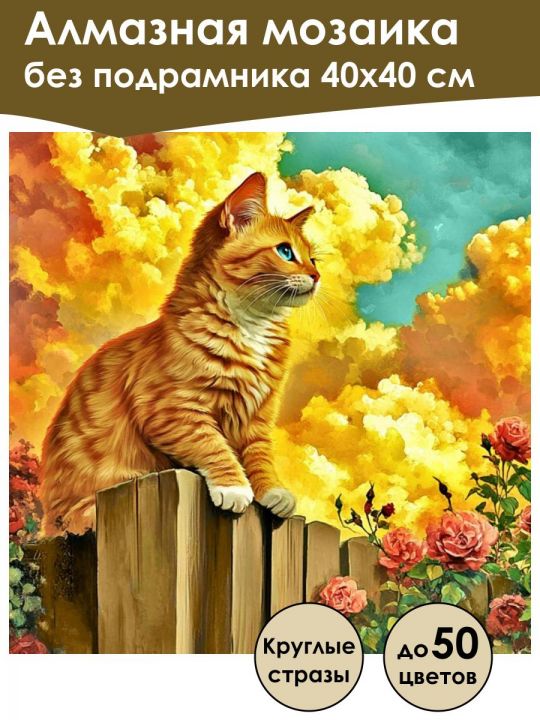 Алмазная мозаика
без подрамника 40х40 см

Круглые стразы

до 50 цветов