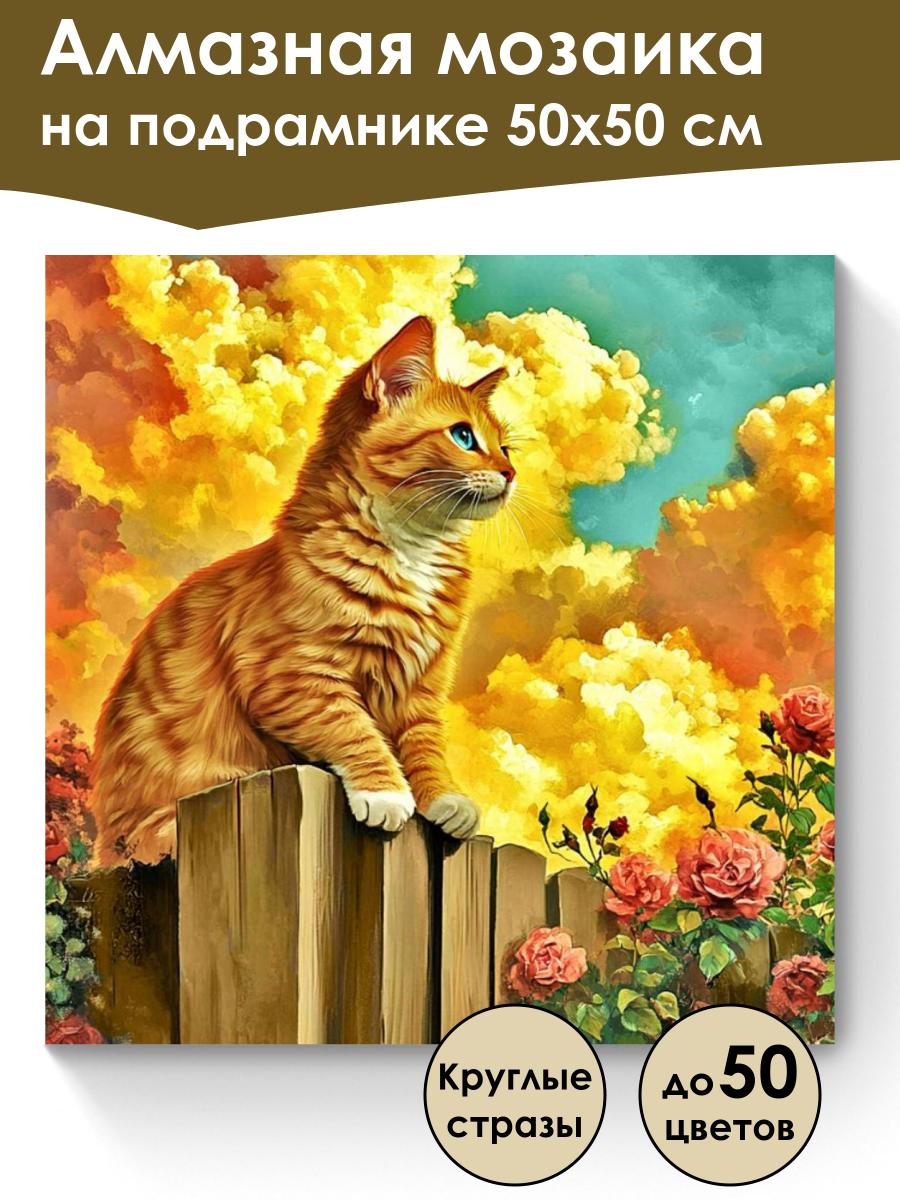 Алмазная мозаика на подрамнике 50х50 см

Круглые стразы

до 50 цветов