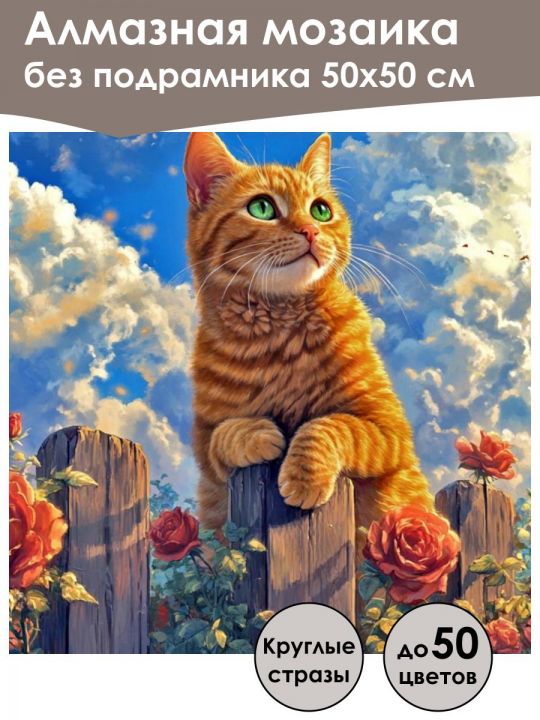 Алмазная мозаика
без подрамника 50х50 см

Круглые стразы

до 50 цветов