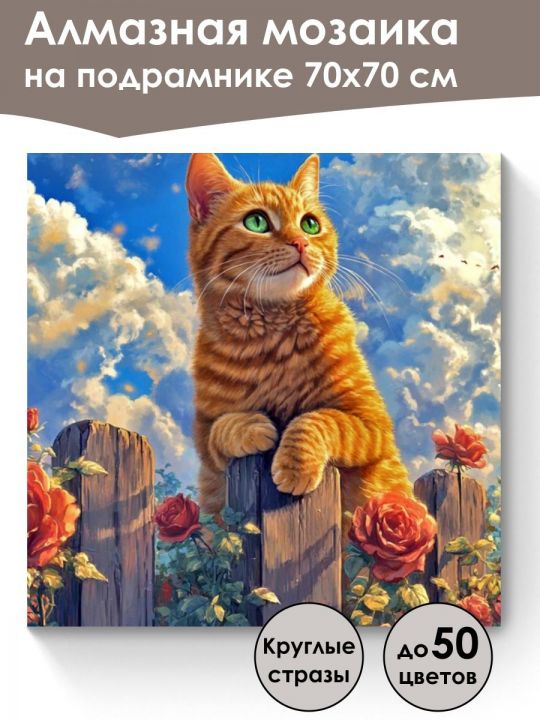 Алмазная мозаика
на подрамнике 70х70 см

Круглые стразы

до 50 цветов