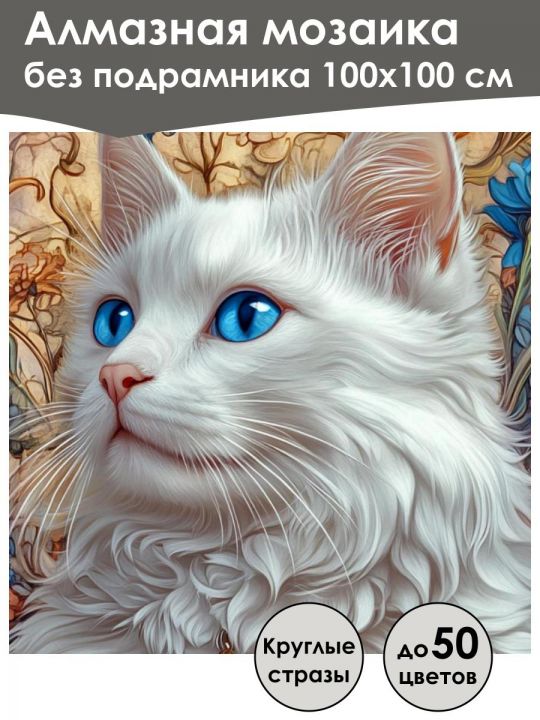 Алмазная мозаика
без подрамника 100x100 см

Круглые стразы

до 50 цветов