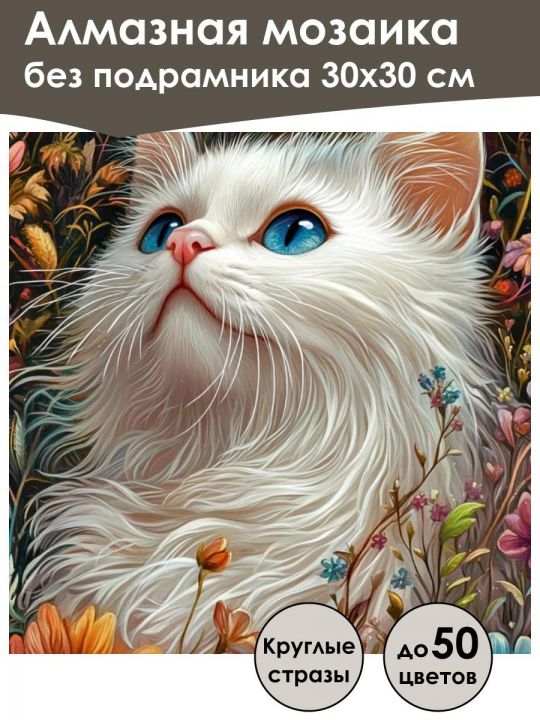 Алмазная мозаика
без подрамника 30х30 см

Круглые стразы

до 50 цветов