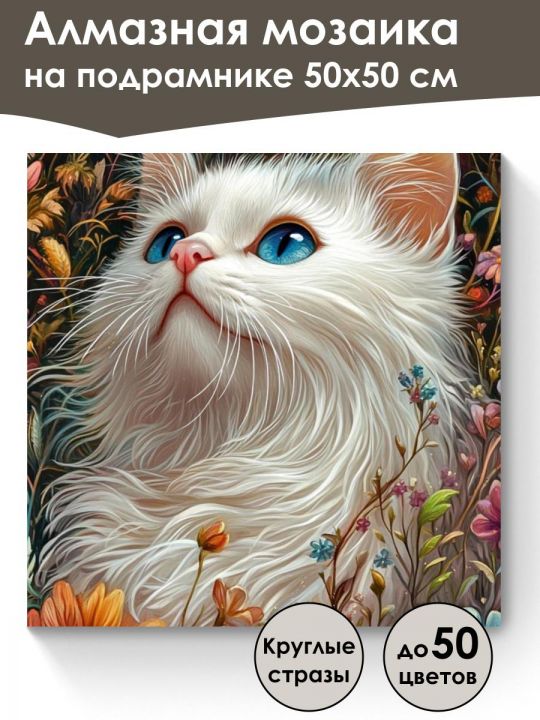 Алмазная мозаика
на подрамнике 50х50 см

Круглые стразы

до 50 цветов