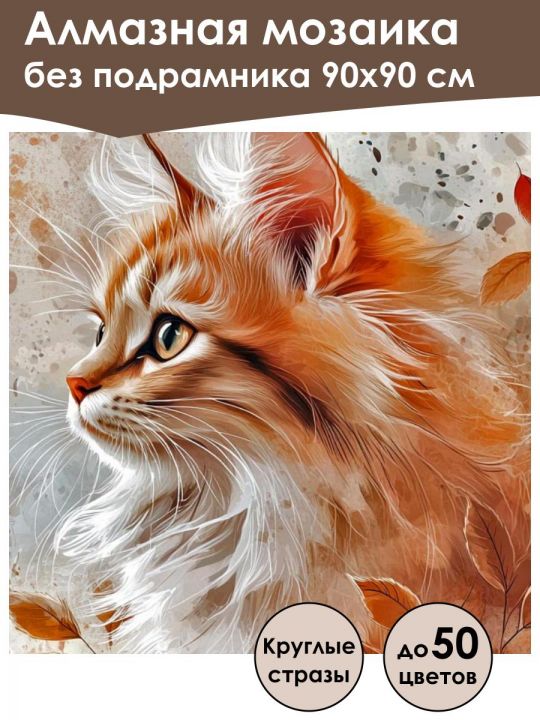 Алмазная мозаика
без подрамника 90х90 см

Круглые стразы

до 50 цветов