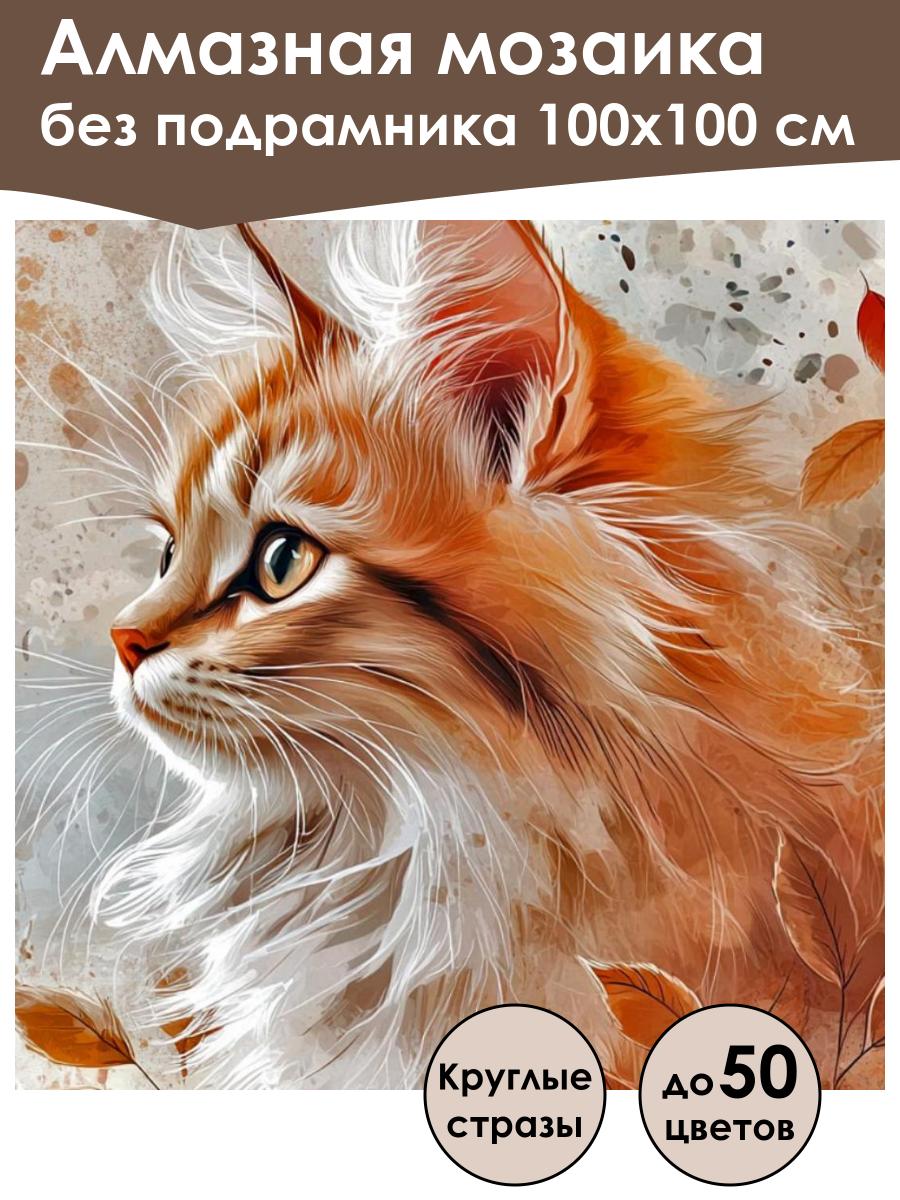 Алмазная мозаика
без подрамника 100х100 см

Круглые стразы

до 50 цветов