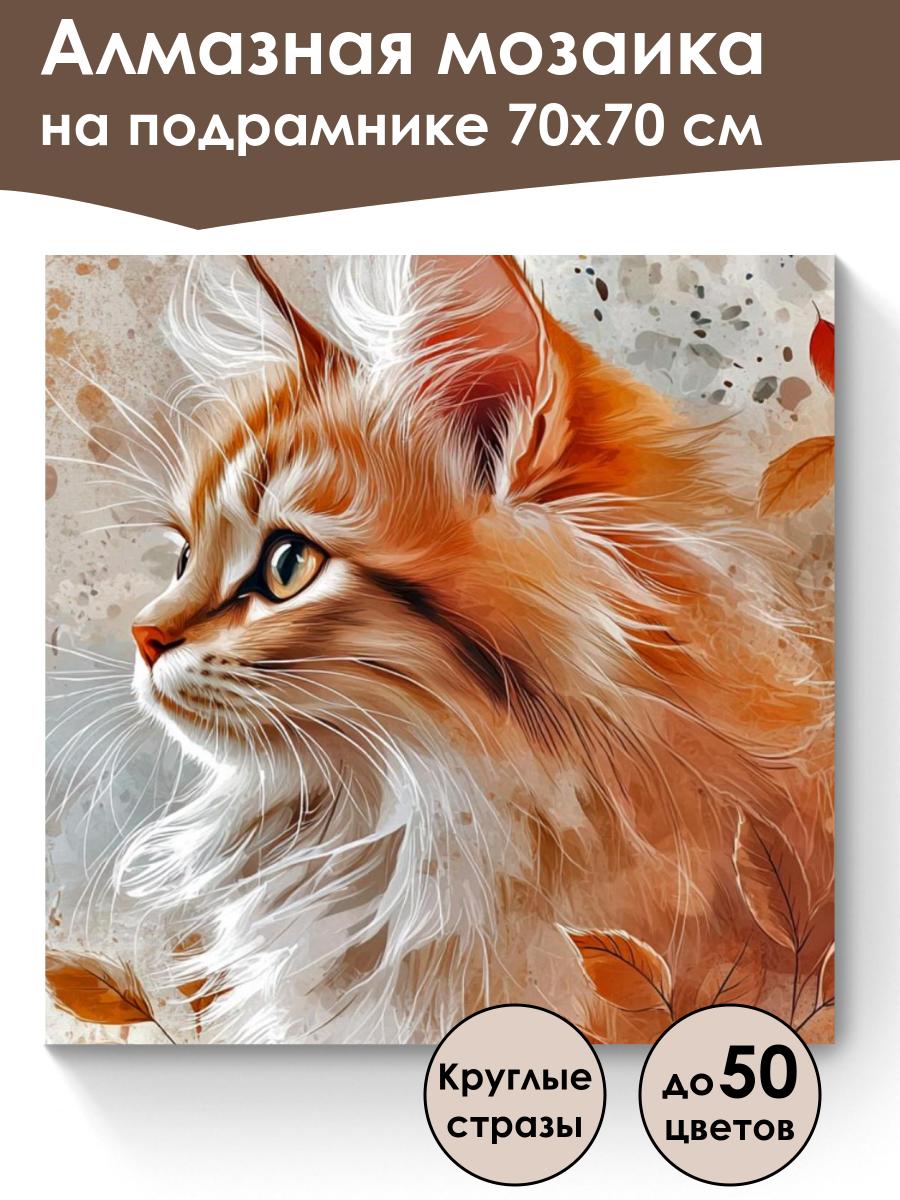 Алмазная мозаика на подрамнике 70х70 см

Круглые стразы

до 50 цветов