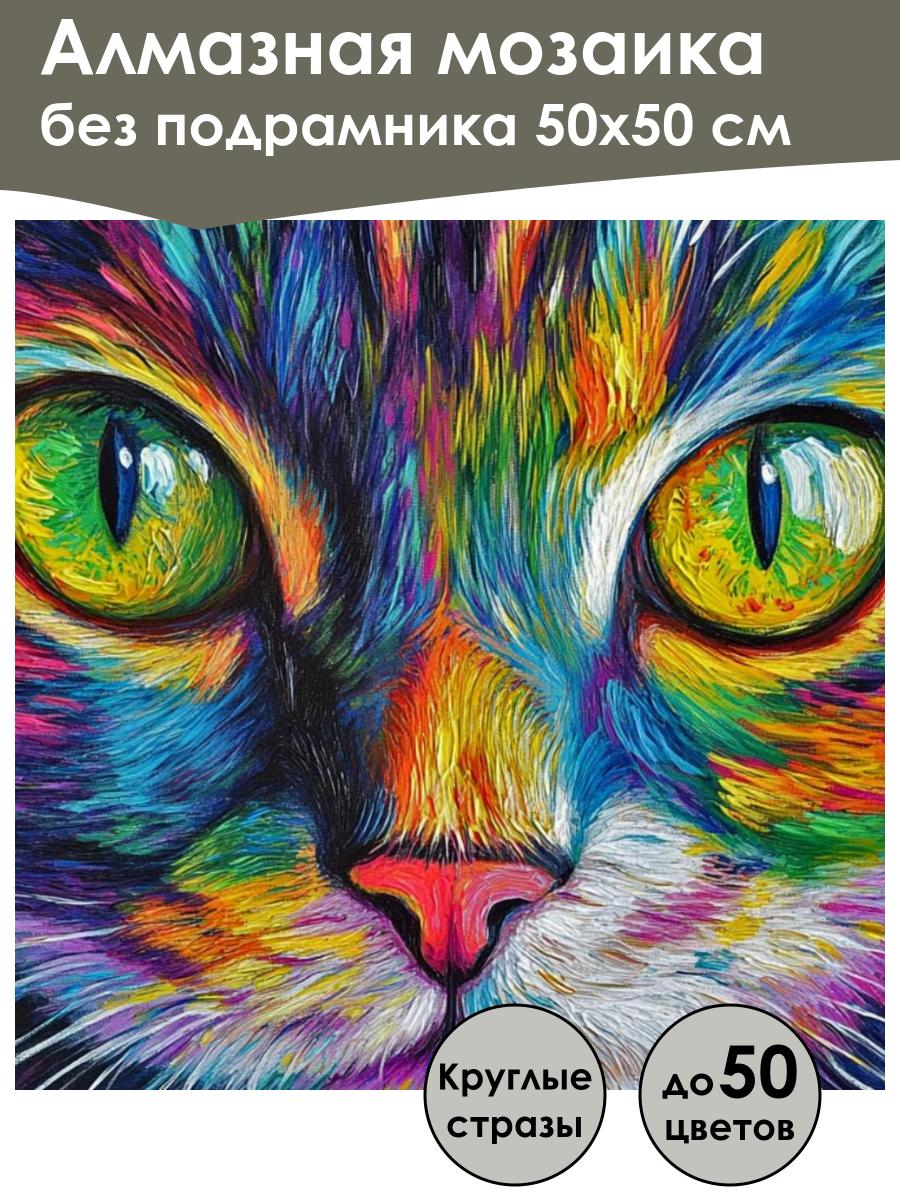 Алмазная мозаика
без подрамника 50х50 см

Круглые стразы

до 50 цветов