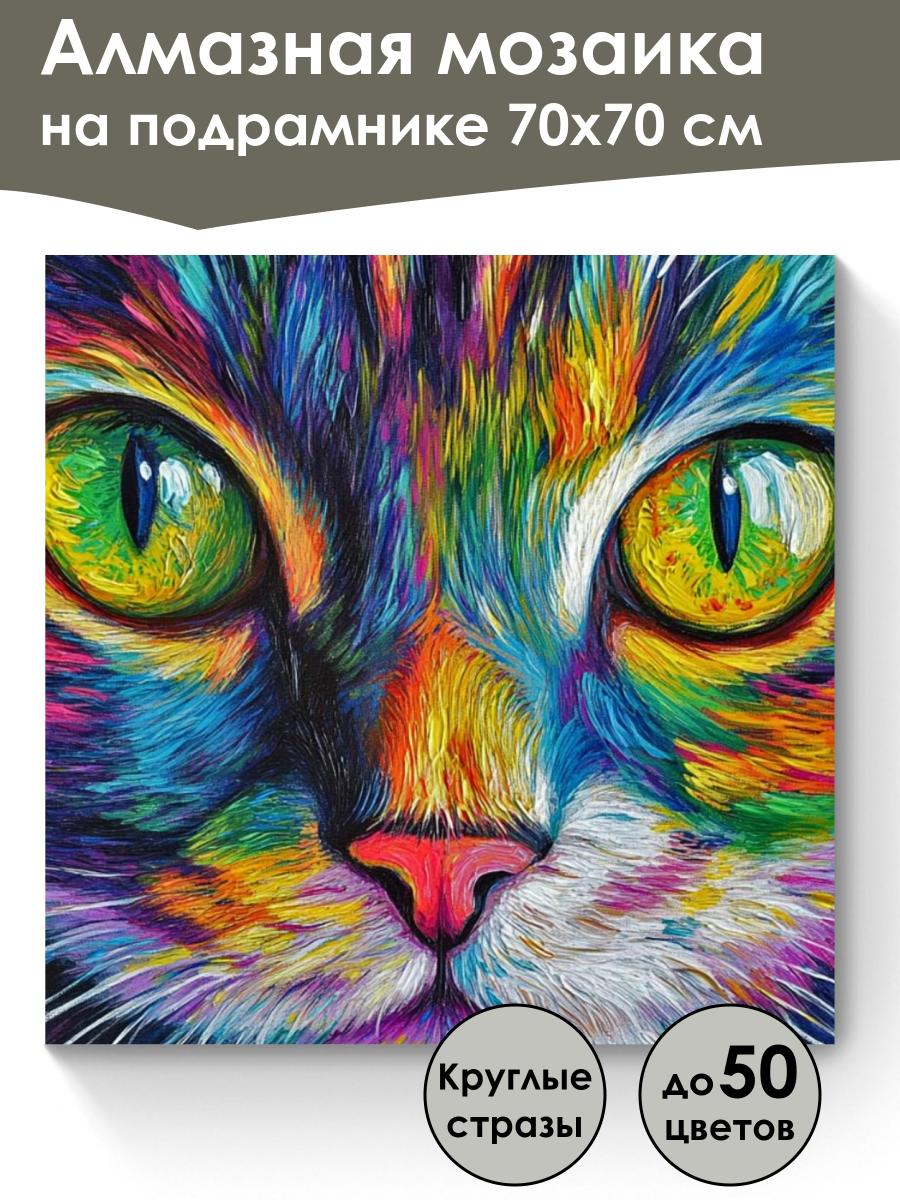 Алмазная мозаика на подрамнике 70х70 см

Круглые стразы

до 50 цветов