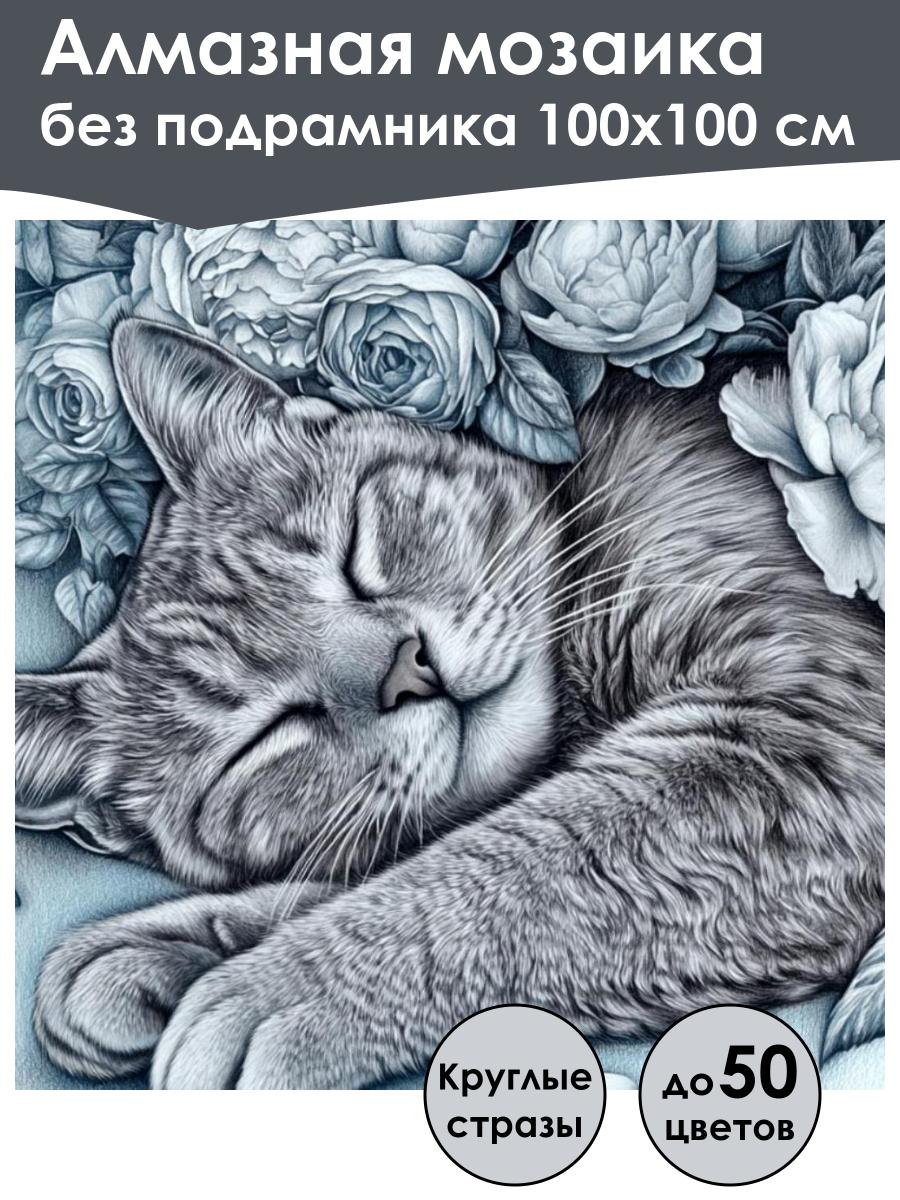 Алмазная мозаика без подрамника 100х100 см

Круглые стразы

до 50 цветов