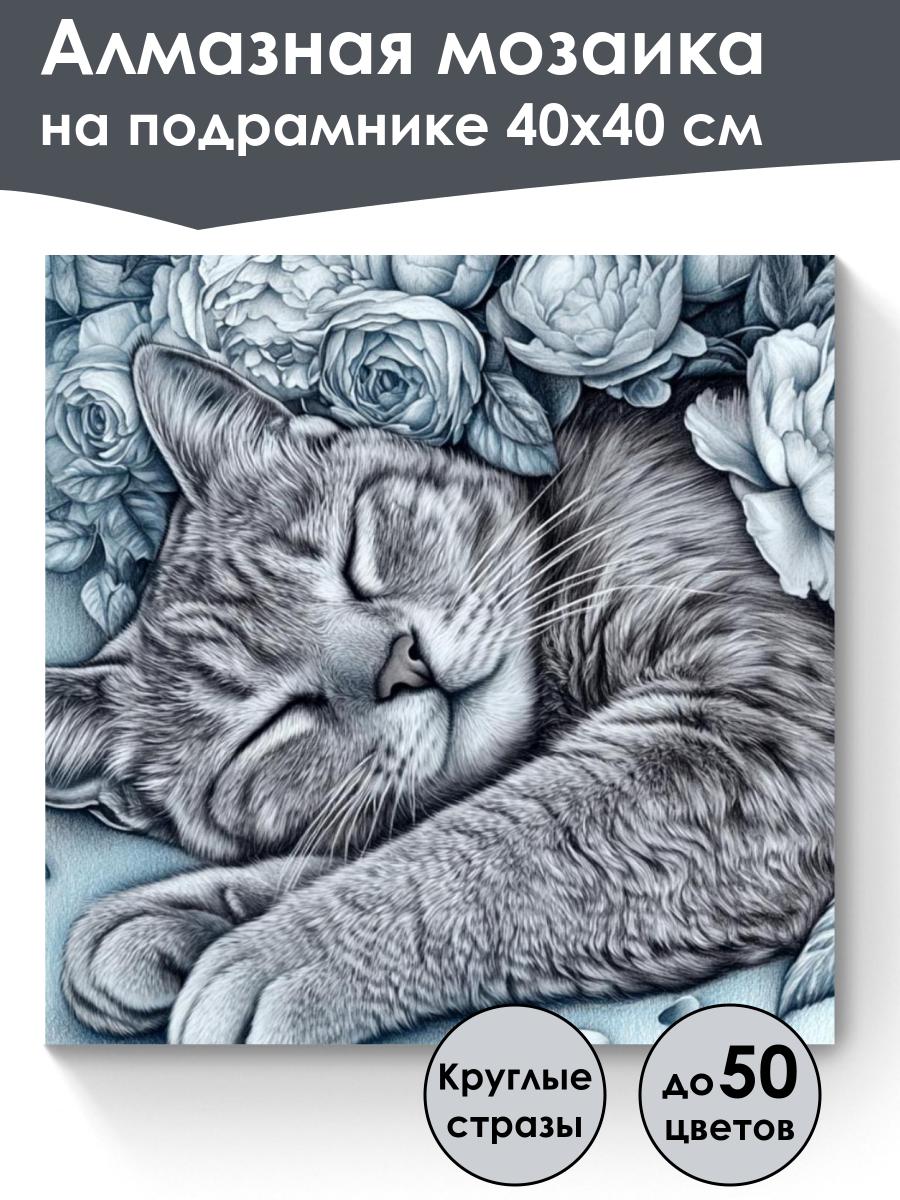 Алмазная мозаика на подрамнике 40х40 см

Круглые стразы

до 50 цветов