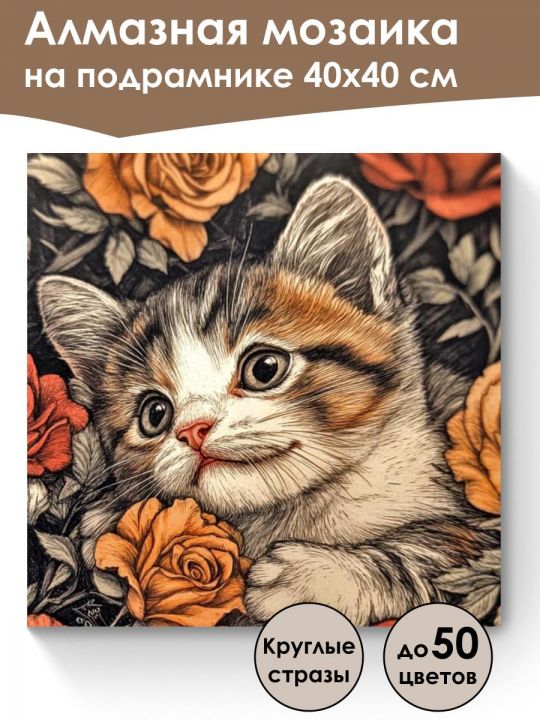 Алмазная мозаика
на подрамнике 40х40 см

Круглые стразы

до 50 цветов