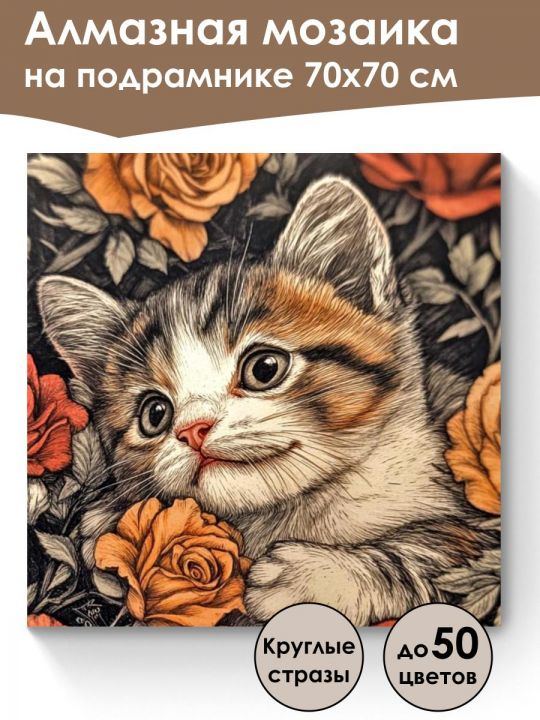 Алмазная мозаика
на подрамнике 70х70 см

Круглые стразы

до 50 цветов