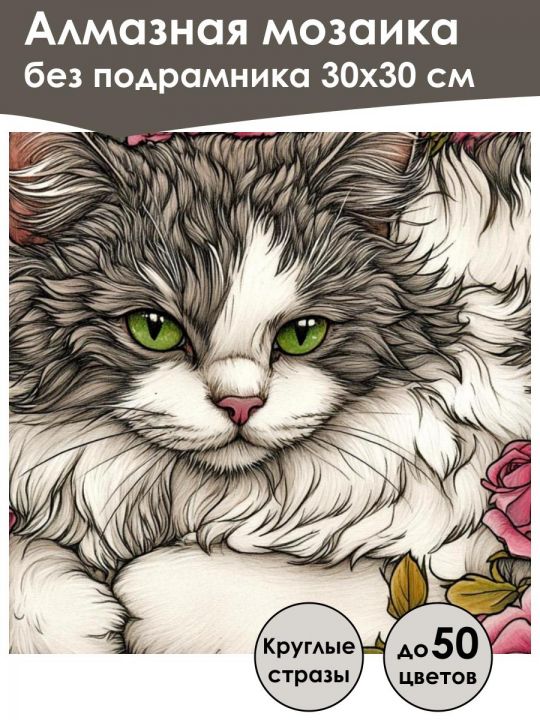 Алмазная мозаика
без подрамника 30х30 см

Круглые стразы

до 50 цветов