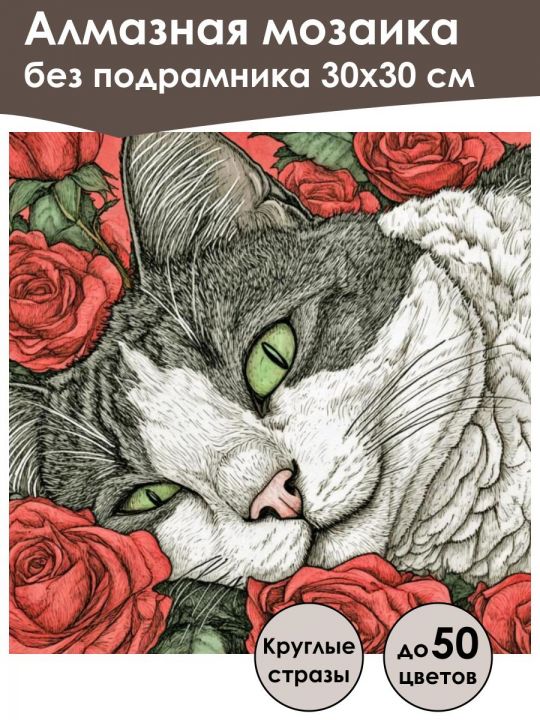 Алмазная мозаика
без подрамника 30х30 см

Круглые стразы

до 50 цветов