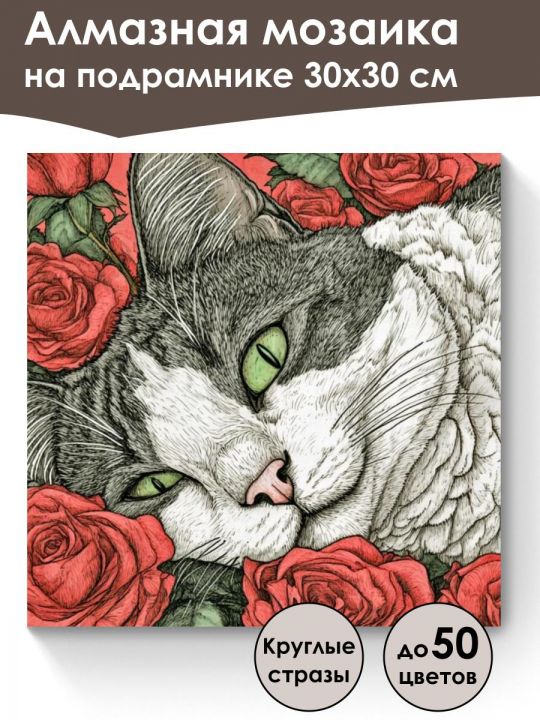 Алмазная мозаика
на подрамнике 30х30 см

Круглые стразы

до 50 цветов