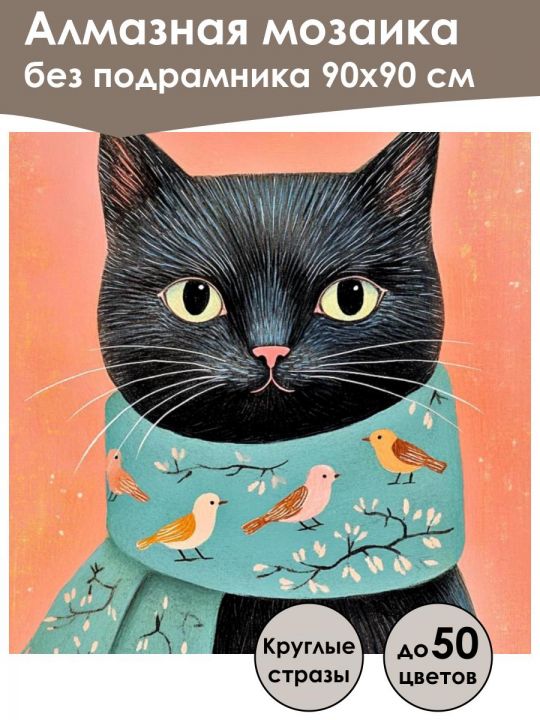 Алмазная мозаика
без подрамника 90х90 см

Круглые стразы

до 50 цветов